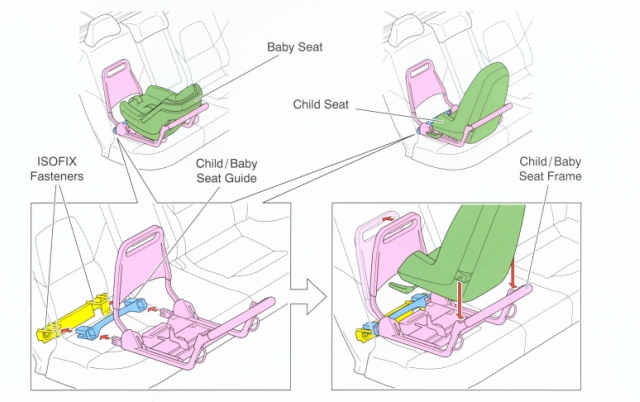 Baby Seat

Child Seat

ISOFIX Fasteners

Child / Baby Seat Guide

Child / Baby Seat Frame